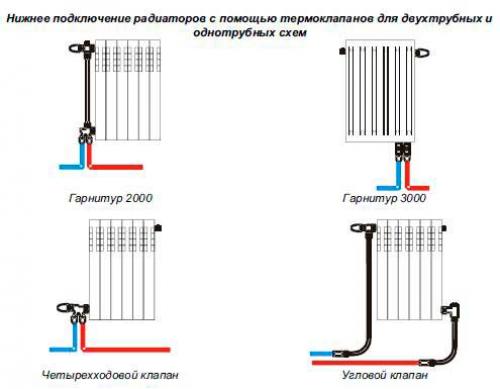 Нижнее подключение радиаторов с помощью термоклапанов для двухтрубных и однотрубных схем

Гарнитур 2000

Гарнитур 3000

Четырехходовой клапан

Угловой клапан