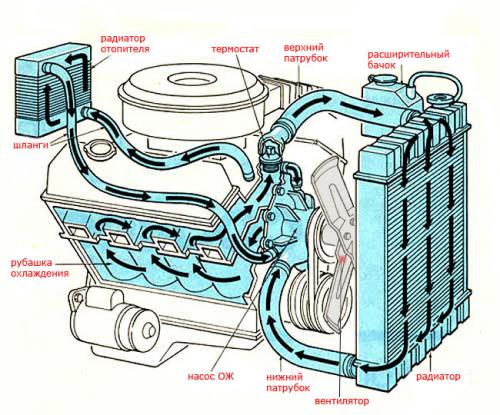 радиатор отопителя

термостат

верхний патрубок

расширительный бачок

шланги

рубашка охлаждения

насос ОЖ

нижний патрубок

вентилятор

радиатор