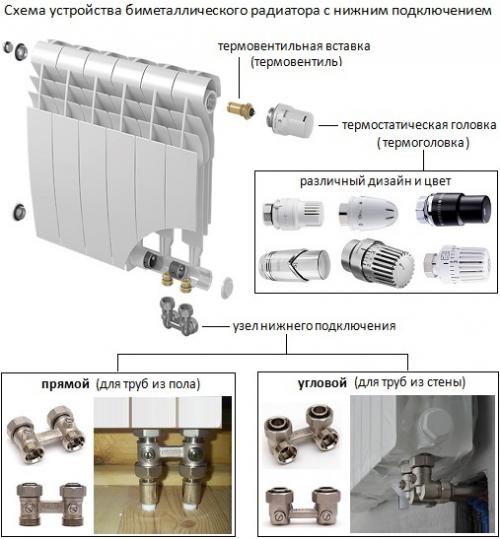 Схема устройства биметаллического радиатора с нижним подключением

термовентильная вставка (термовентиль)

термостатическая головка (термоголовка)

различный дизайн и цвет

узел нижнего подключения

прямой (для труб из пола)

угловой (для труб из стены)